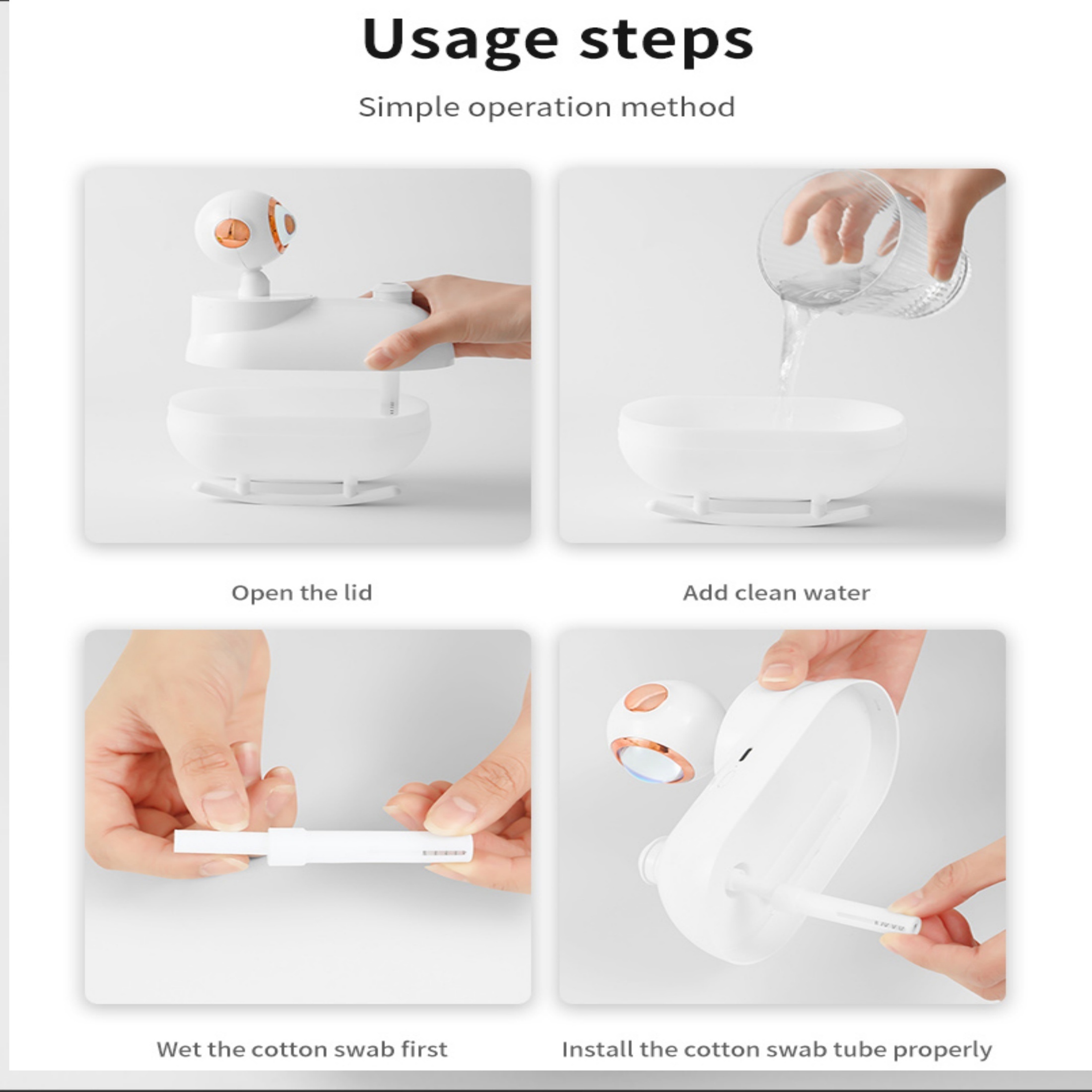 Usage steps

Simple operation method

Open the lid

Add clean water

Wet the cotton swab first

Install the cotton swab tube properly