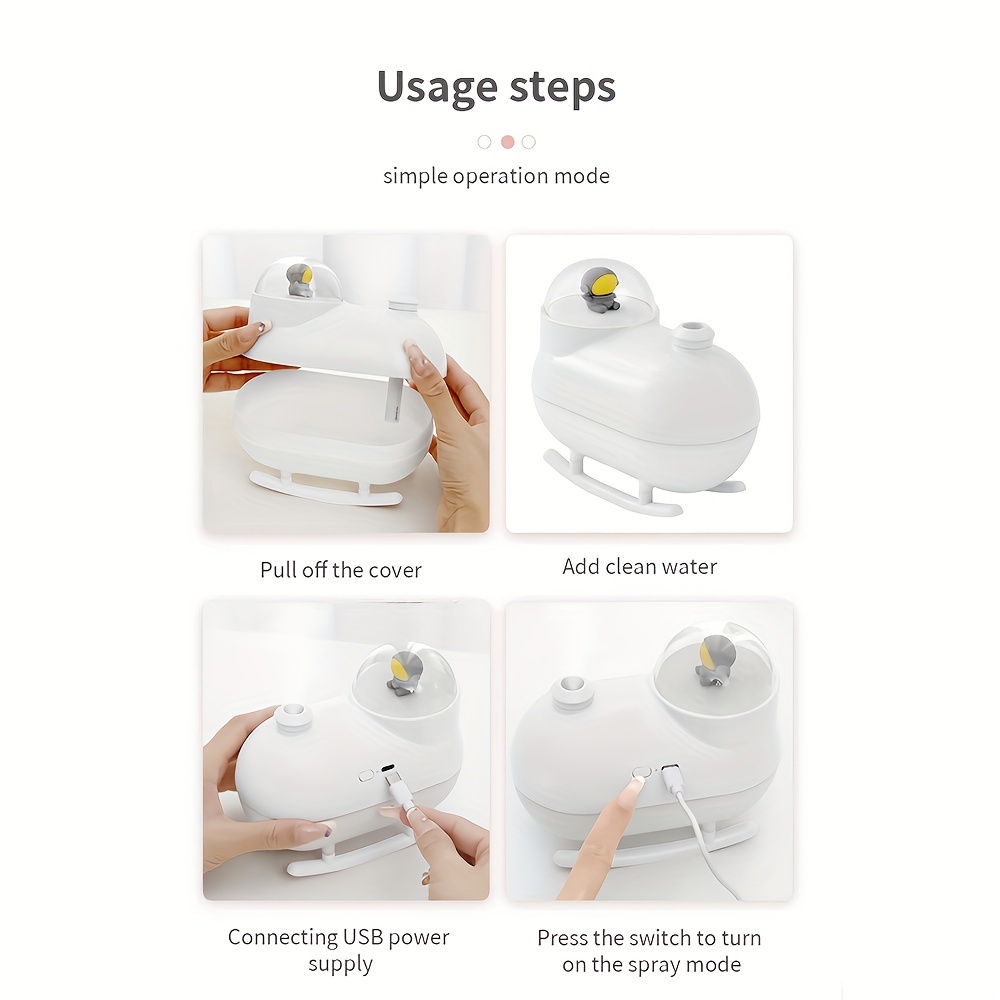 Usage steps

simple operation mode

Pull off the cover

Add clean water

Connecting USB power supply

Press the switch to turn on the spray mode