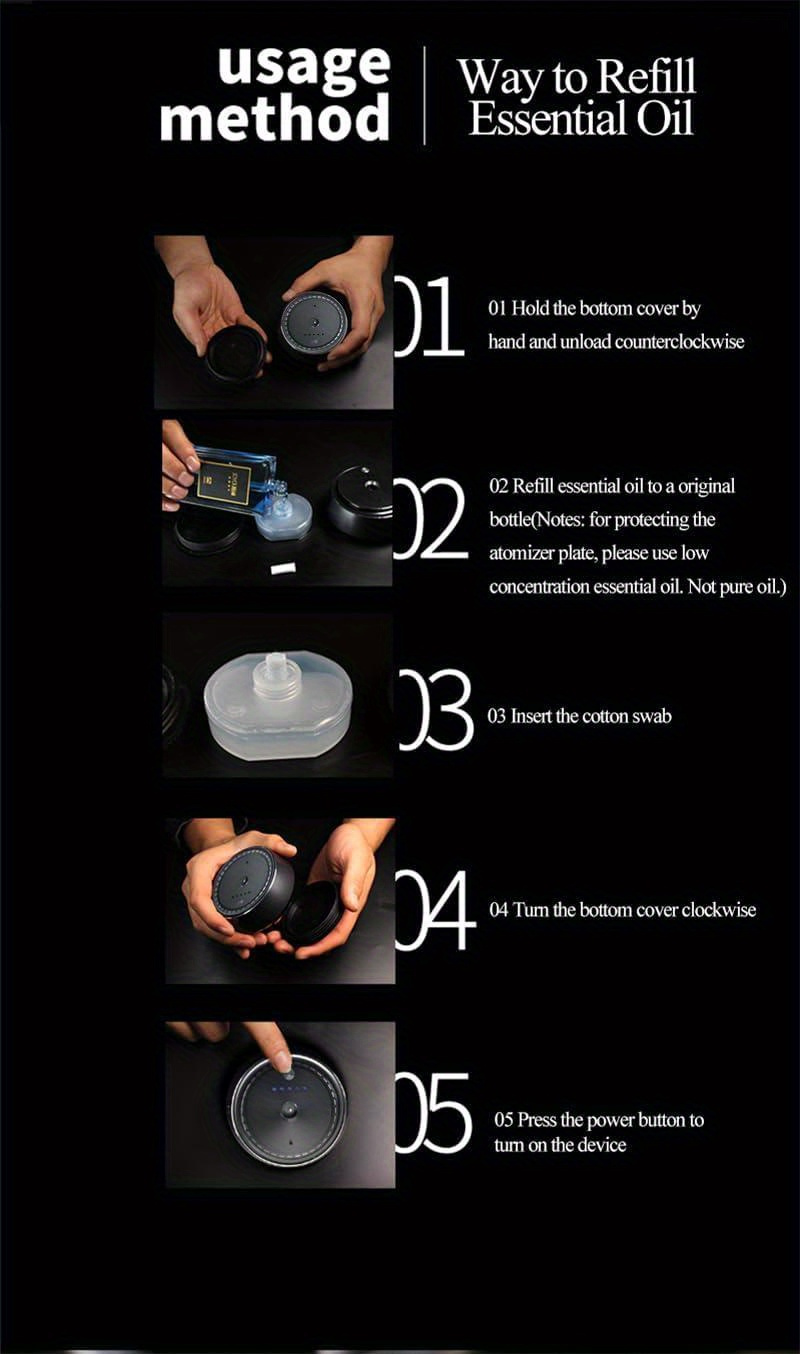 usage method

Way to Refill Essential Oil

01

01 Hold the bottom cover by hand and unload counterclockwise

02

02 Refill essential oil to a original bottle(Notes: for protecting the atomizer plate, please use low concentration essential oil. Not pure oil.)

03

03 Insert the cotton swab

04

04 Turn the bottom cover clockwise

05

05 Press the power button to turn on the device